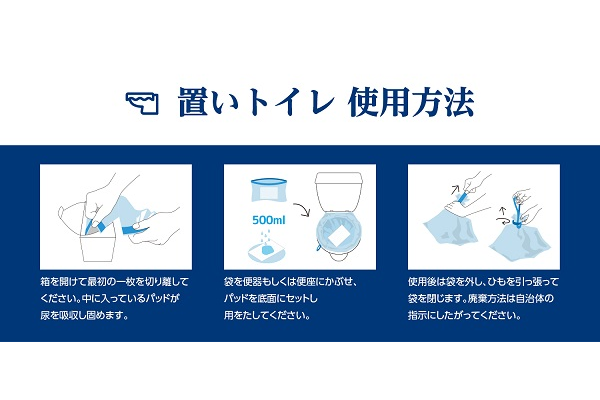 置いトイレ 使用方法

箱を開けて最初の一枚を切り離してください。中に入っているパッドが尿を吸収し固めます。

500ml

袋を便器もしくは便座にかぶせ、パッドを底面にセットし用をたしてください。

使用後は袋を外し、ひもを引っ張って袋を閉じます。廃棄方法は自治体の指示にしたがってください。